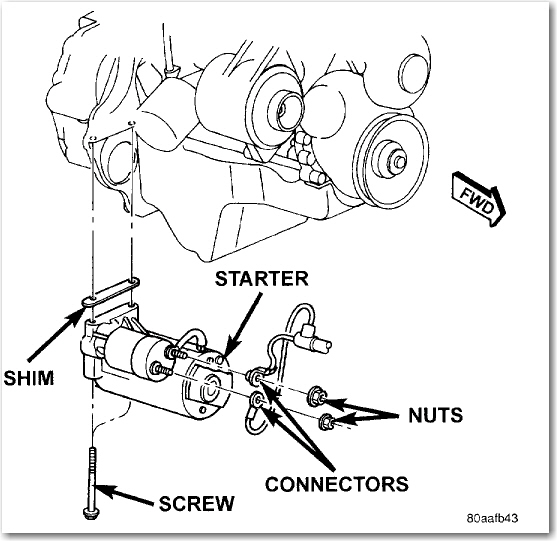 FWD

STARTER

SHIM

NUTS

CONNECTORS

SCREW

80aafb43