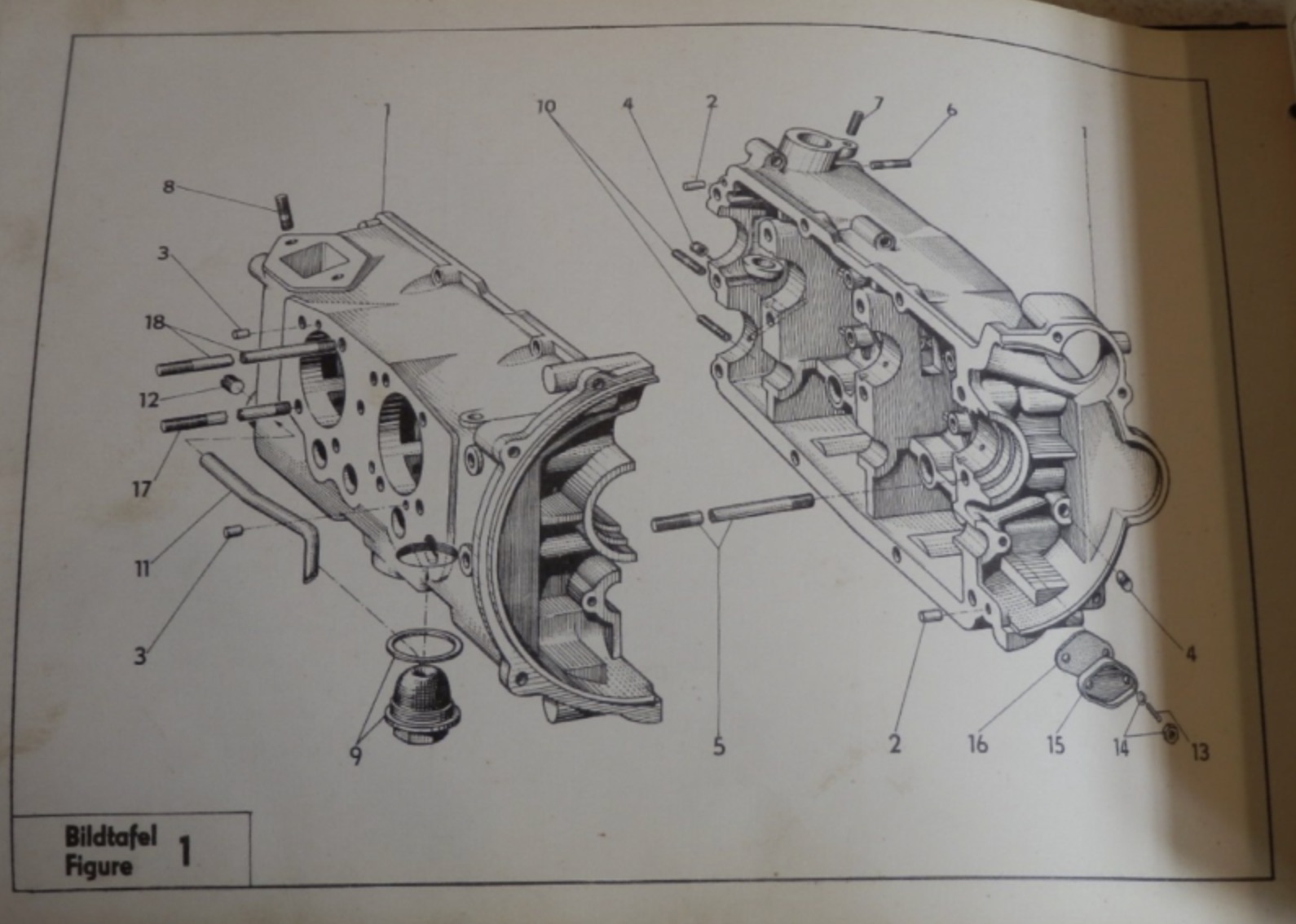 1
10
4
2
7
6
1
8
3
18
12
17
11
3
9
5
2
16
15
14
13
4

Bildtafel Figure 1