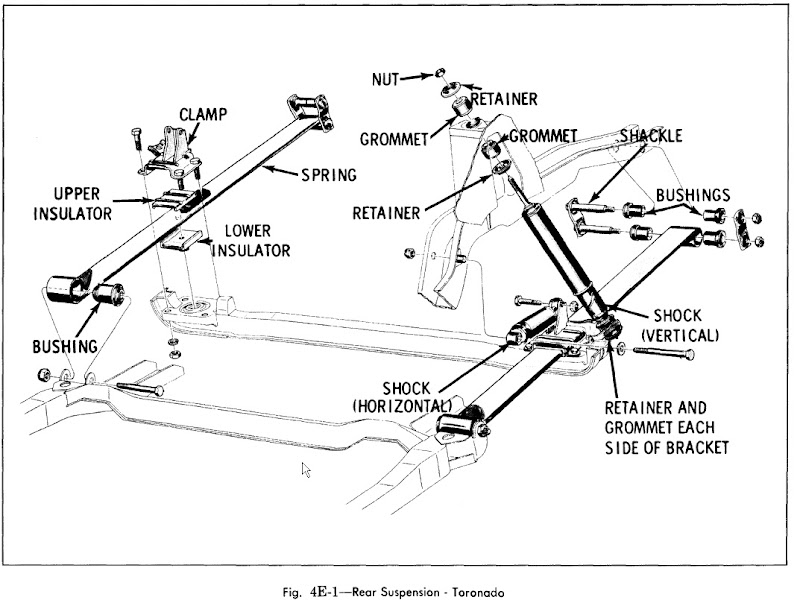 NUT
RETAINER
GROMMET
GROMMET
SHACKLE
CLAMP
SPRING
UPPER INSULATOR
LOWER INSULATOR
RETAINER
BUSHINGS
BUSHING
SHOCK (VERTICAL)
SHOCK (HORIZONTAL)
RETAINER AND GROMMET EACH SIDE OF BRACKET

Fig. 4E-1—Rear Suspension - Toronado