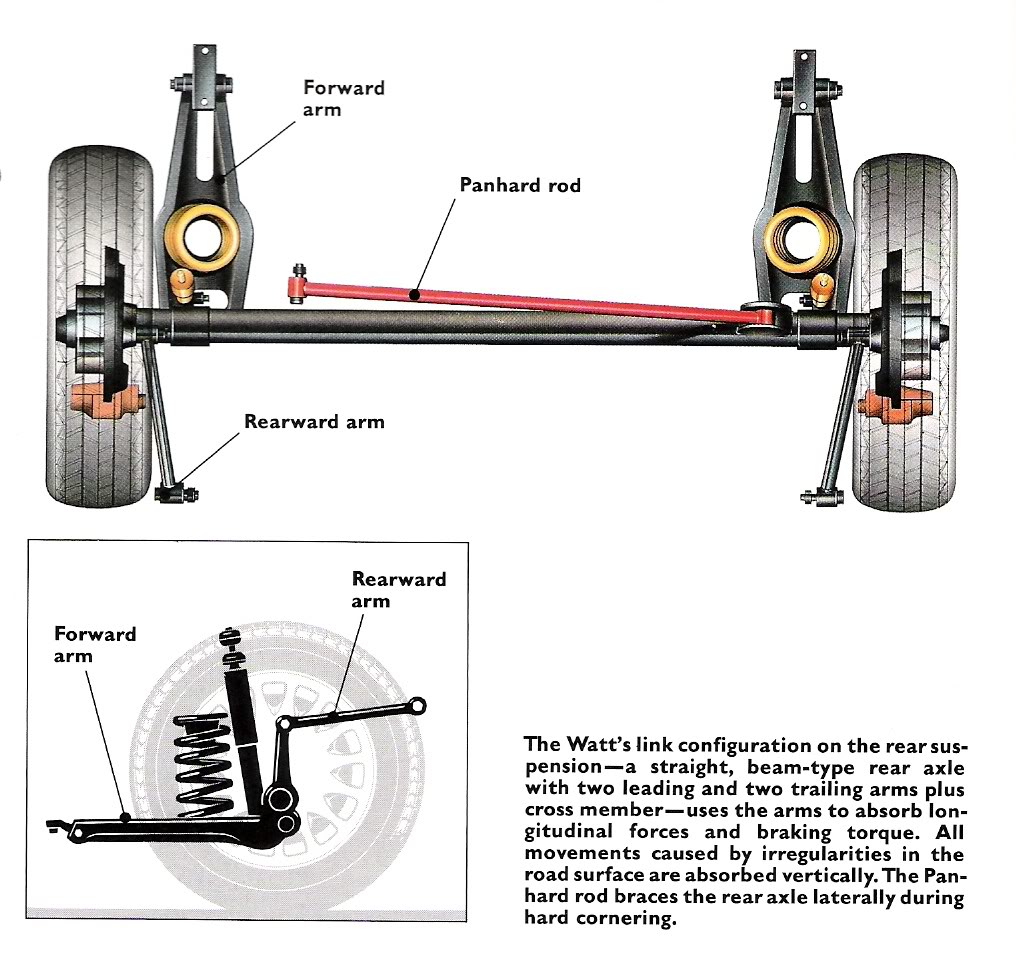 Forward arm

Panhard rod

Rearward arm

Rearward arm

Forward arm

The Watt's link configuration on the rear suspension—a straight, beam-type rear axle with two leading and two trailing arms plus cross member—uses the arms to absorb longitudinal forces and braking torque. All movements caused by irregularities in the road surface are absorbed vertically. The Panhard rod braces the rear axle laterally during hard cornering.